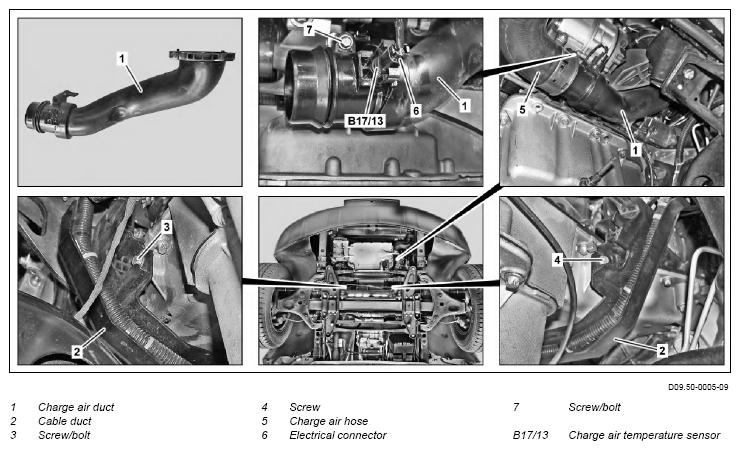 1

7

B17/13

6

1

5

1

3

2

4

2

D09.50-0005-09

1 Charge air duct
2 Cable duct
3 Screw/bolt

4 Screw
5 Charge air hose
6 Electrical connector

7 Screw/bolt
B17/13 Charge air temperature sensor