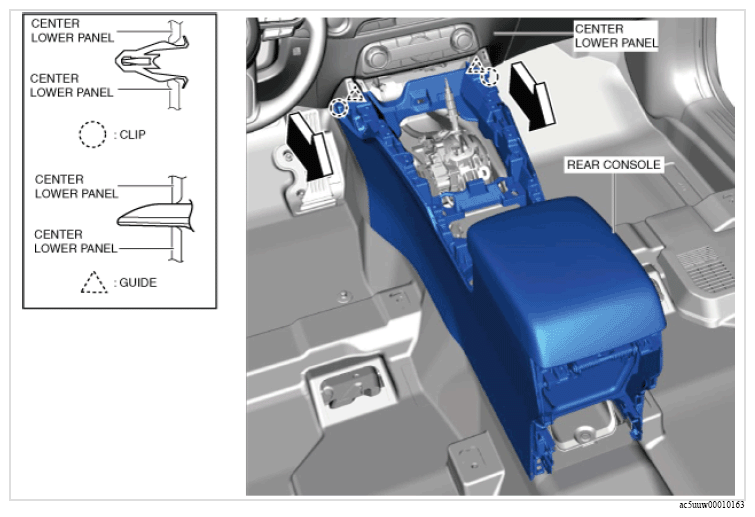 CENTER
LOWER PANEL

CENTER
LOWER PANEL

: CLIP

CENTER
LOWER PANEL

CENTER
LOWER PANEL

: GUIDE

CENTER
LOWER PANEL

REAR CONSOLE

ac5uuw00010163