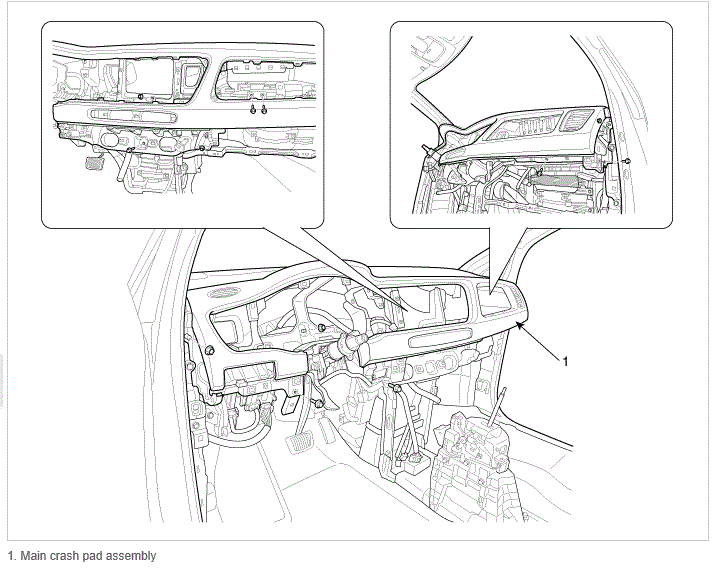 1

1. Main crash pad assembly