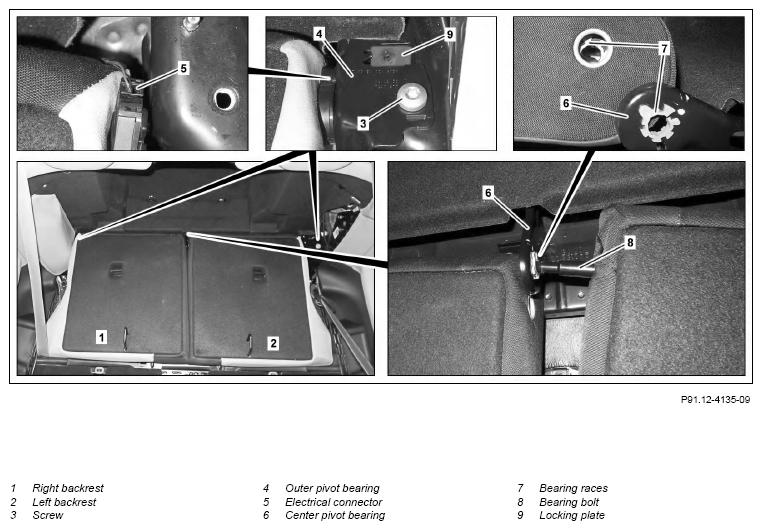 5

4

9

3

7

6

6

8

1

2

P91.12-4135-09

1 Right backrest
2 Left backrest
3 Screw

4 Outer pivot bearing
5 Electrical connector
6 Center pivot bearing

7 Bearing races
8 Bearing bolt
9 Locking plate