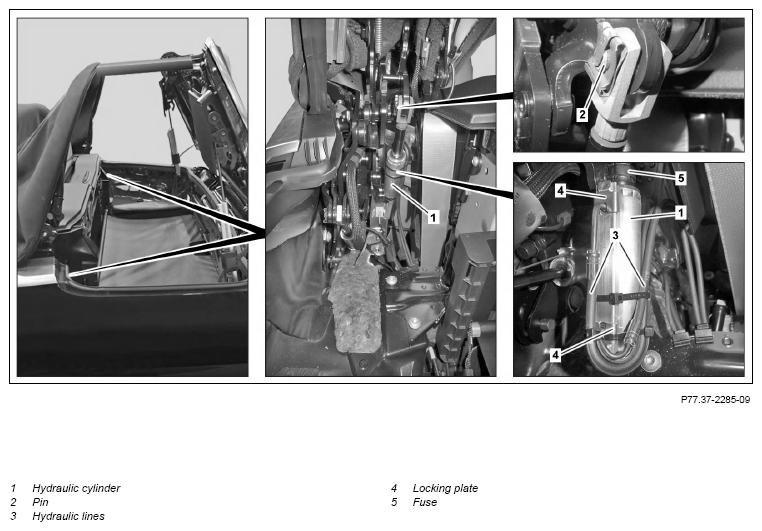 1
2
5
4
1
3
4

P77.37-2285-09

1 Hydraulic cylinder
2 Pin
3 Hydraulic lines

4 Locking plate
5 Fuse