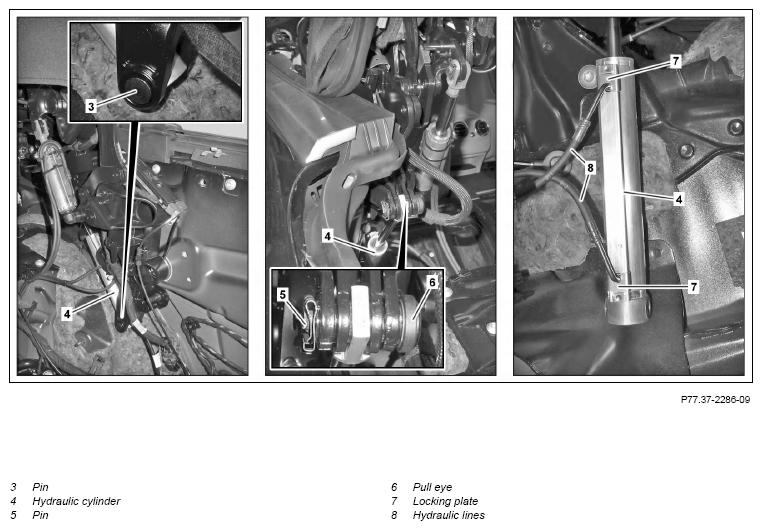 3

4

4

5

6

7

8

4

7

P77.37-2286-09

3 Pin
4 Hydraulic cylinder
5 Pin

6 Pull eye
7 Locking plate
8 Hydraulic lines