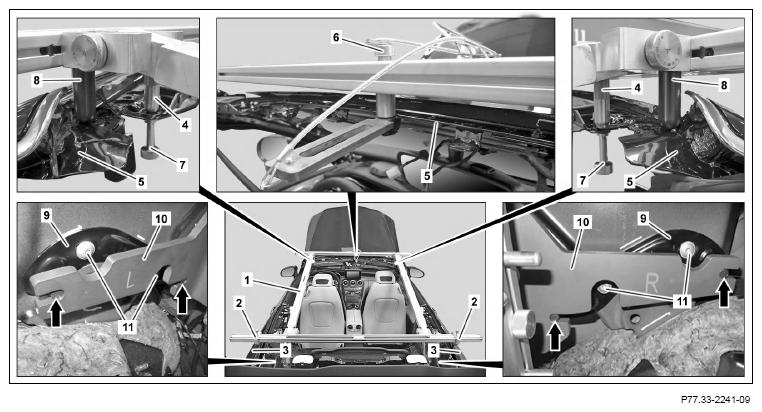 8
4
7
5
6
5
4
8
7
5
9
10
L
11
1
2
3
2
3
10
9
R
11
P77.33-2241-09