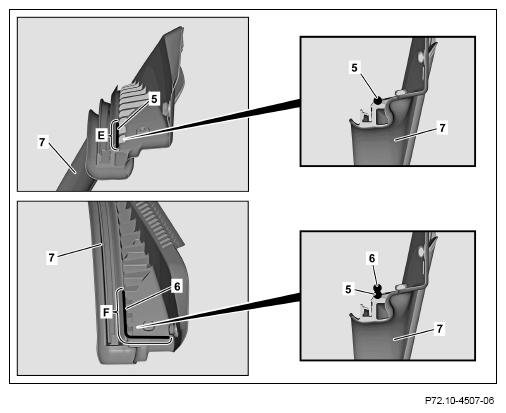 5
E
7
5
7
7
6
F
6
5
7
P72.10-4507-06