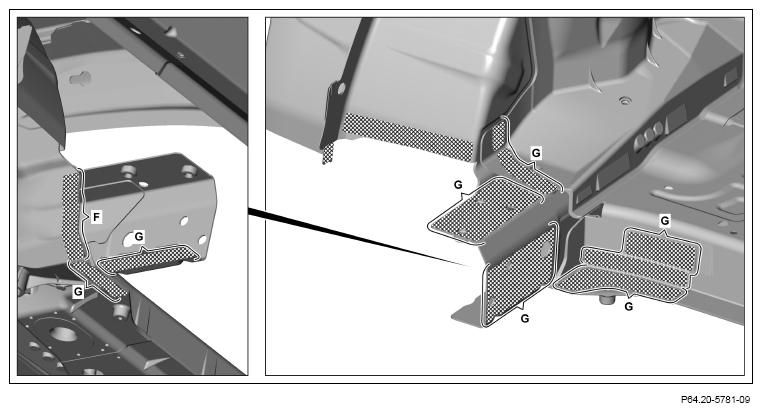 F
G
G
G
G
G
G
G
P64.20-5781-09