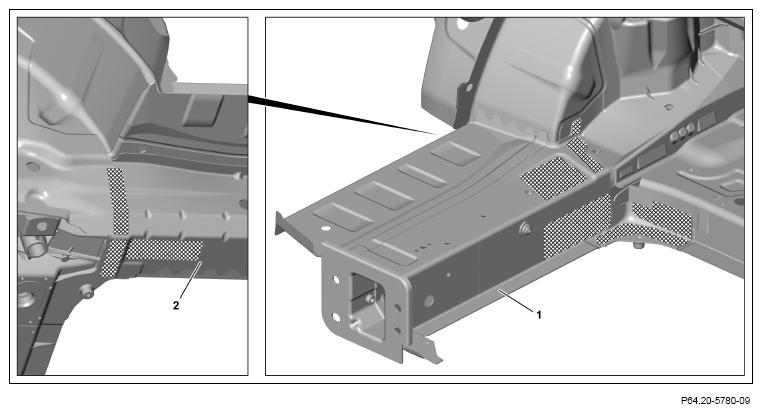 2

1

P64.20-5780-09