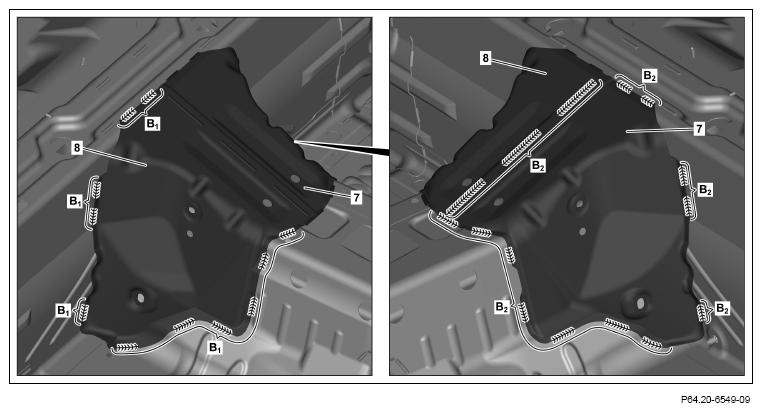 $B_1$
8
$B_1$
7
$B_1$
$B_1$
8
$B_2$
7
$B_2$
$B_2$
$B_2$
$B_2$
P64.20-6549-09