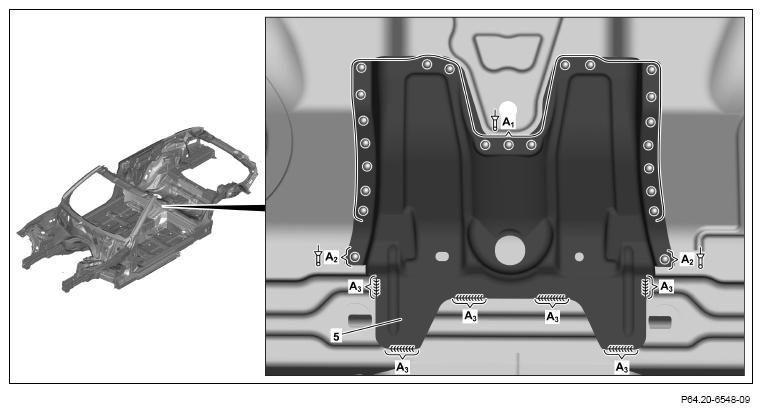 $A_1$

$A_2$

$A_2$

$A_3$

$A_3$

$A_3$

$A_3$

5

$A_3$

$A_3$

P64.20-6548-09