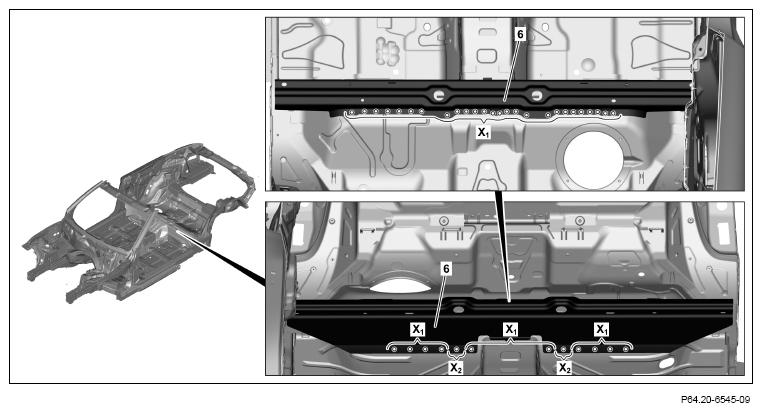 6

$X_1$

6

$X_1$

$X_1$

$X_1$

$X_2$

$X_2$

P64.20-6545-09