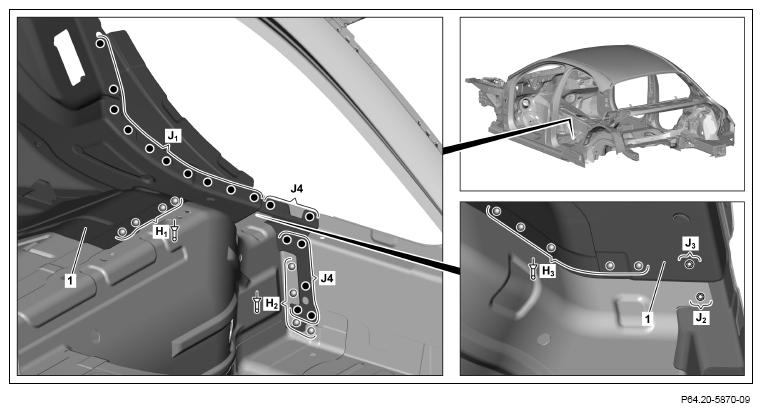 $J_1$

J4

$H_1$

1

J4

$H_2$

$H_3$

$J_3$

1

$J_2$

P64.20-5870-09