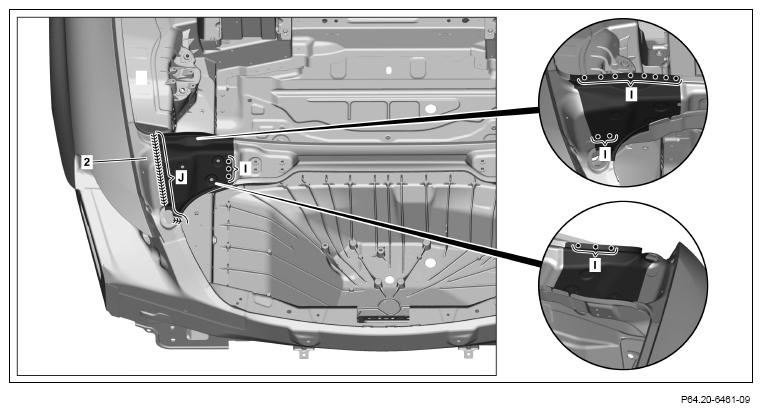 2
J
I
I
I
I
P64.20-6461-09