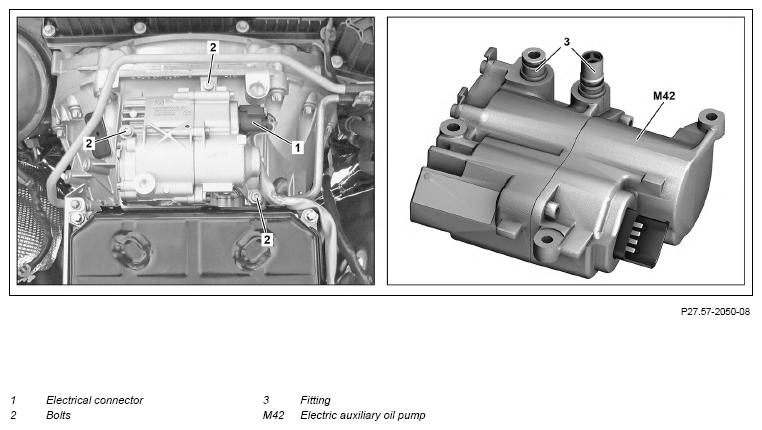 2

2

1

2

3

M42

P27.57-2050-08

1 Electrical connector
2 Bolts

3 Fitting
M42 Electric auxiliary oil pump