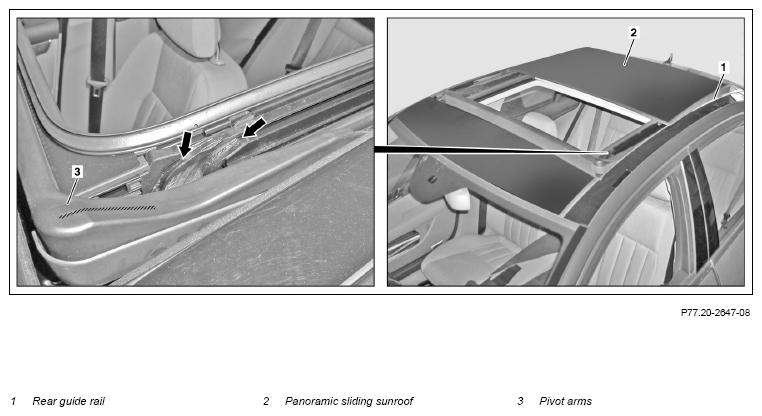 3

2

1

P77.20-2647-08

1 Rear guide rail

2 Panoramic sliding sunroof

3 Pivot arms