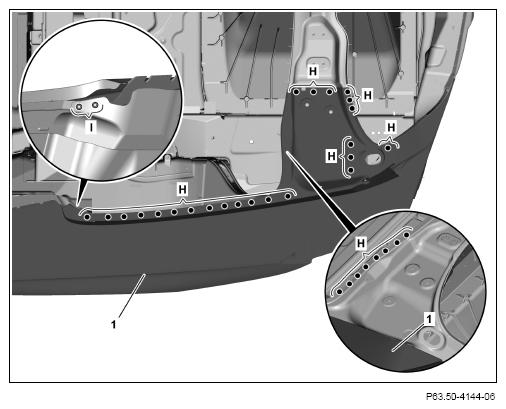 I
H
H
H
H
H
H
1
1
P63.50-4144-06