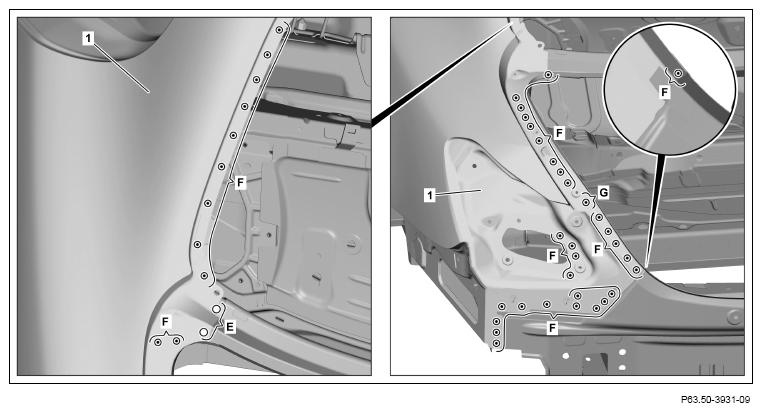 1
F
F
E

F
F
G
1
F
F
F

P63.50-3931-09