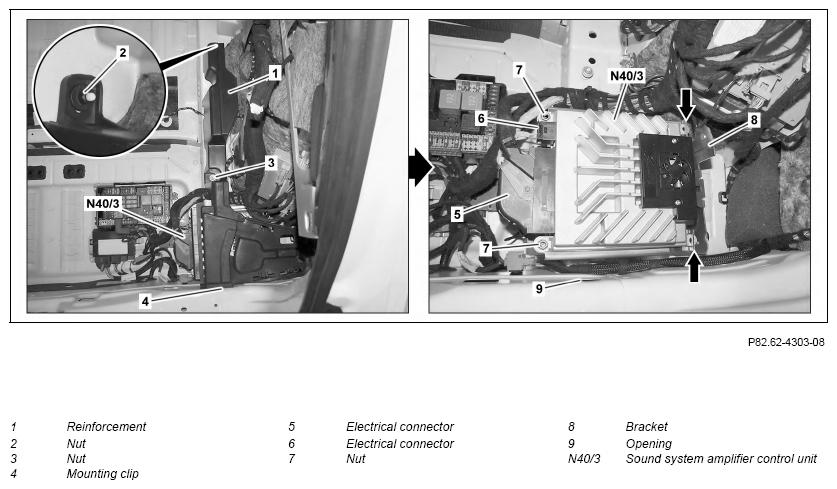 2
1
3
N40/3
4

7
N40/3
6
8
5
7
9

P82.62-4303-08

1 Reinforcement
2 Nut
3 Nut
4 Mounting clip

5 Electrical connector
6 Electrical connector
7 Nut

8 Bracket
9 Opening
N40/3 Sound system amplifier control unit