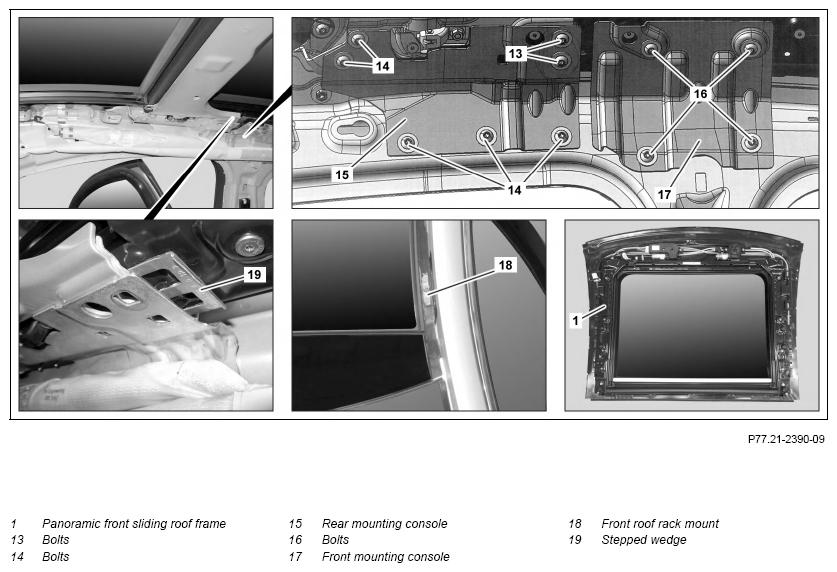 14
13
16
15
14
17
19
18
1

P77.21-2390-09

1 Panoramic front sliding roof frame
13 Bolts
14 Bolts

15 Rear mounting console
16 Bolts
17 Front mounting console

18 Front roof rack mount
19 Stepped wedge