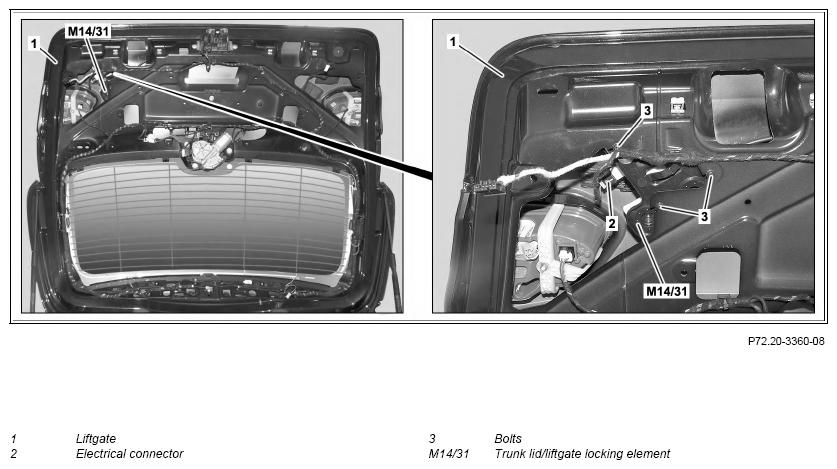 1
M14/31

1
3
2
3
M14/31

P72.20-3360-08

1 Liftgate
2 Electrical connector

3 Bolts
M14/31 Trunk lid/liftgate locking element