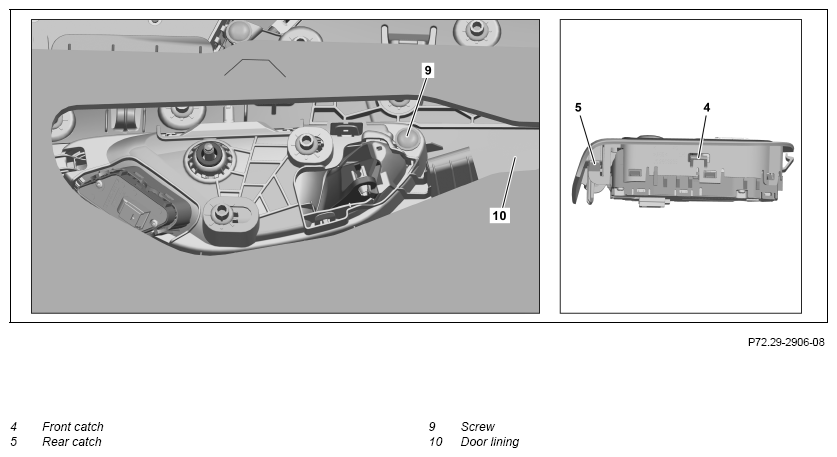 9

10

5

4

P72.29-2906-08

4 Front catch
5 Rear catch

9 Screw
10 Door lining