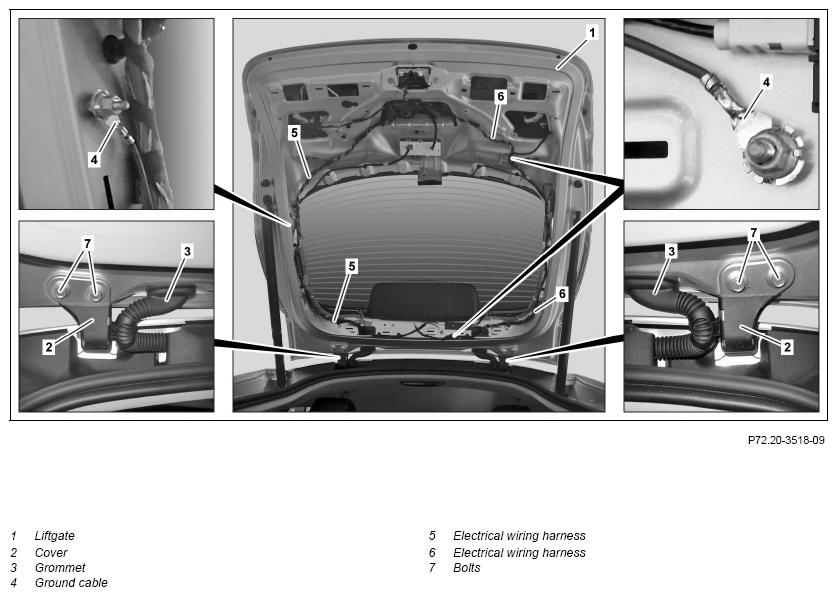 4

7

3

2

1

6

5

5

6

4

3

7

2

P72.20-3518-09

1 Liftgate
2 Cover
3 Grommet
4 Ground cable

5 Electrical wiring harness
6 Electrical wiring harness
7 Bolts