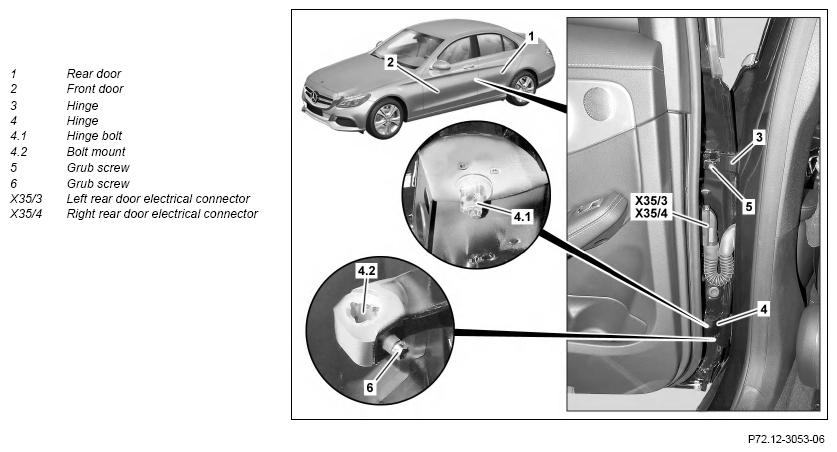 1 Rear door
2 Front door
3 Hinge
4 Hinge
4.1 Hinge bolt
4.2 Bolt mount
5 Grub screw
6 Grub screw
X35/3 Left rear door electrical connector
X35/4 Right rear door electrical connector

1
2
3
5
X35/3
X35/4
4.1
4
4.2
6

P72.12-3053-06