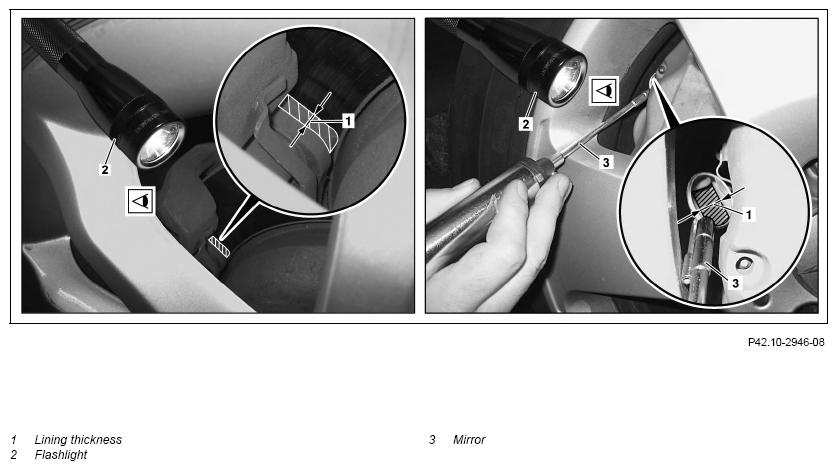 1
2
2
3
1
3

P42.10-2946-08

1 Lining thickness
2 Flashlight

3 Mirror