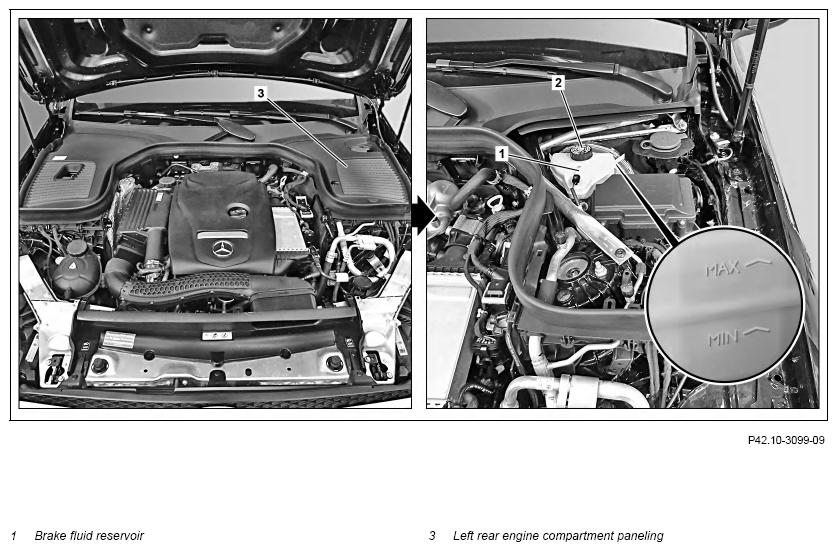 3

2

1

MAX

MIN

P42.10-3099-09

1 Brake fluid reservoir

3 Left rear engine compartment paneling