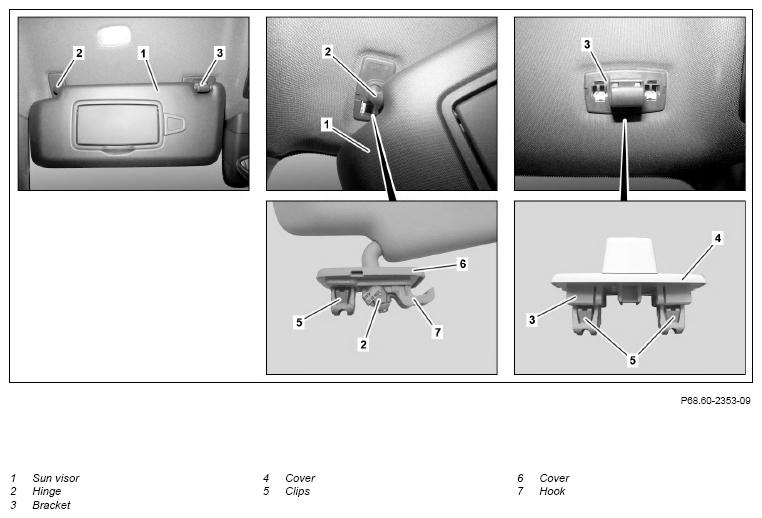 2
1
3
2
1
3
6
5
2
7
4
3
5

P68.60-2353-09

1 Sun visor
2 Hinge
3 Bracket

4 Cover
5 Clips

6 Cover
7 Hook