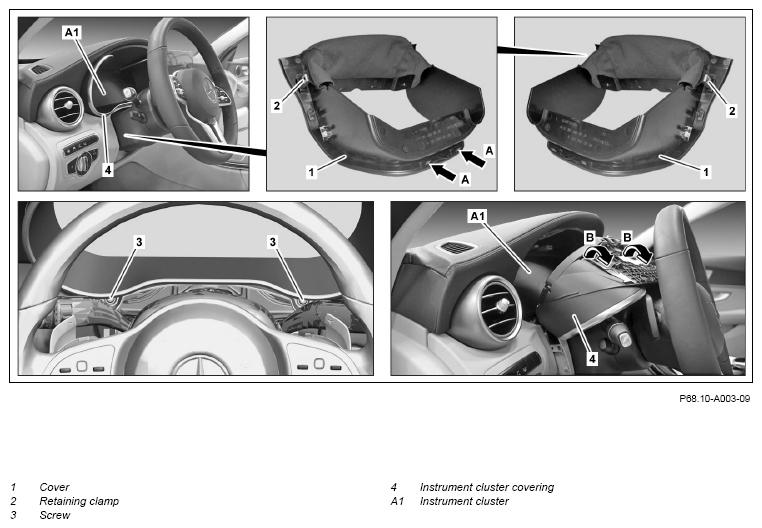 A1

4

2

1

A

A

2

1

3

3

A1

B

B

4

P68.10-A003-09

1 Cover
2 Retaining clamp
3 Screw

4 Instrument cluster covering
A1 Instrument cluster