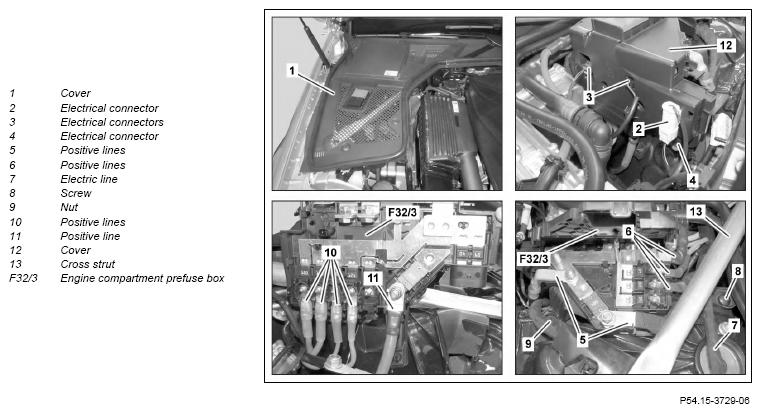 | | |
|---|---|
| 1 | Cover |
| 2 | Electrical connector |
| 3 | Electrical connectors |
| 4 | Electrical connector |
| 5 | Positive lines |
| 6 | Positive lines |
| 7 | Electric line |
| 8 | Screw |
| 9 | Nut |
| 10 | Positive lines |
| 11 | Positive line |
| 12 | Cover |
| 13 | Cross strut |
| F32/3 | Engine compartment prefuse box |

1

12

3

2

4

F32/3

10

11

13

6

F32/3

8

7

9

5

P54.15-3729-06