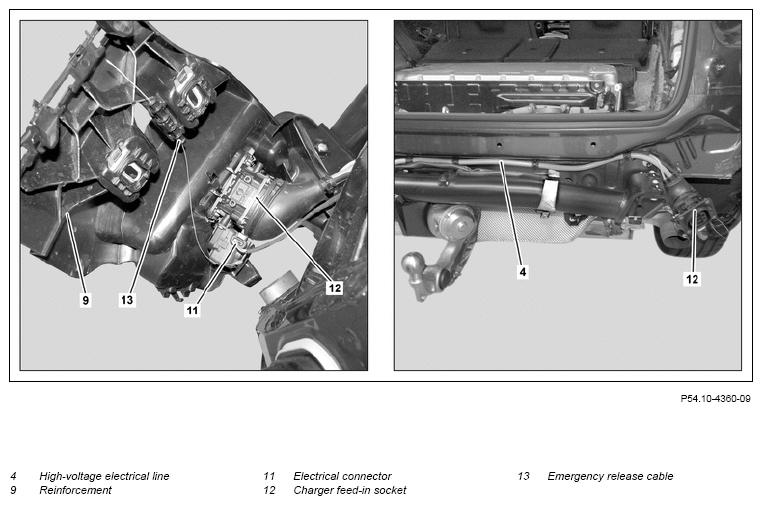 9

13

11

12

4

12

P54.10-4360-09

4 High-voltage electrical line
9 Reinforcement

11 Electrical connector
12 Charger feed-in socket

13 Emergency release cable