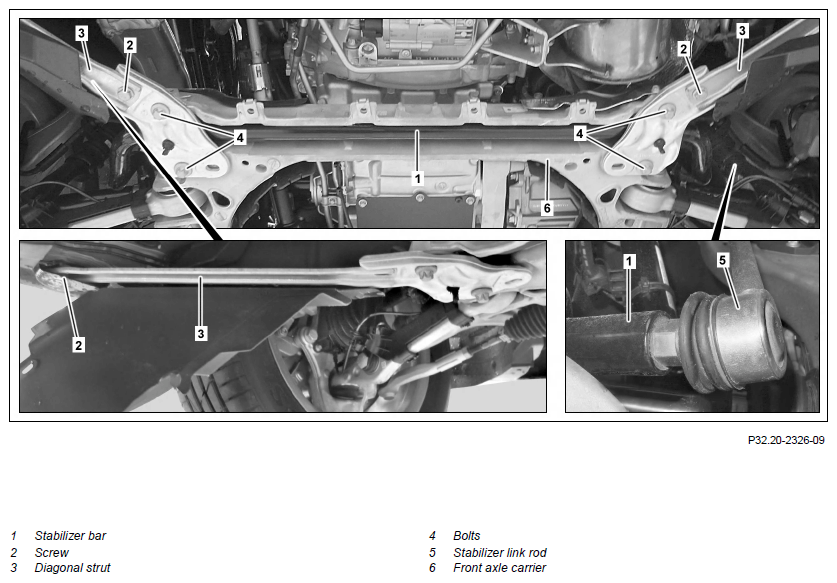 3
2
2
3
4
4
1
6
2
3
1
5

P32.20-2326-09

1 Stabilizer bar
2 Screw
3 Diagonal strut

4 Bolts
5 Stabilizer link rod
6 Front axle carrier