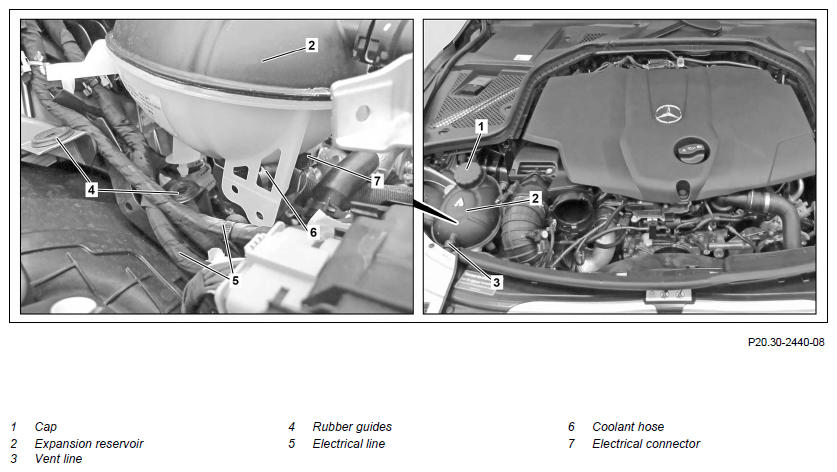 2
4
7
6
5
1
2
3

P20.30-2440-08

1 Cap
2 Expansion reservoir
3 Vent line

4 Rubber guides
5 Electrical line

6 Coolant hose
7 Electrical connector