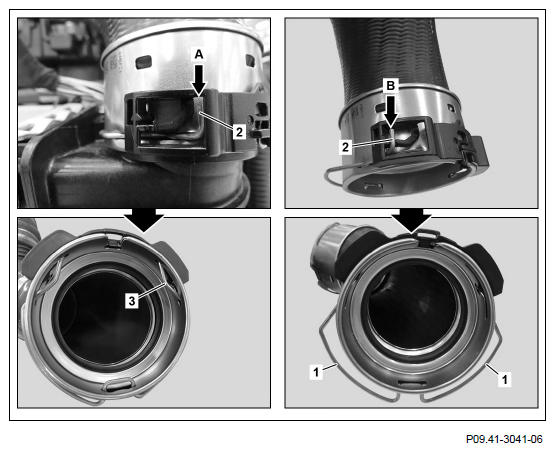 A
2
B
2
3
1
1
P09.41-3041-06