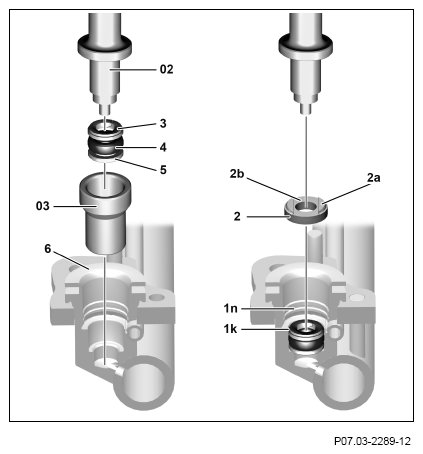 02
3
4
5
03
6
2b
2a
2
1n
1k
P07.03-2289-12