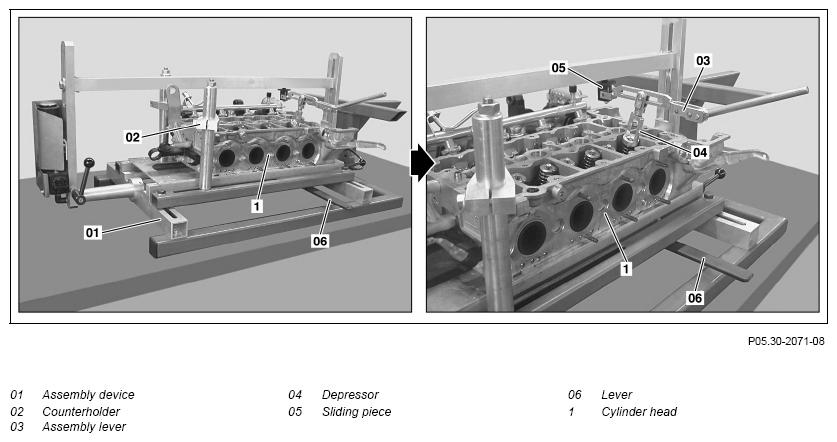 02

1

01

06

05

03

04

1

06

P05.30-2071-08

01 Assembly device
02 Counterholder
03 Assembly lever

04 Depressor
05 Sliding piece

06 Lever
1 Cylinder head