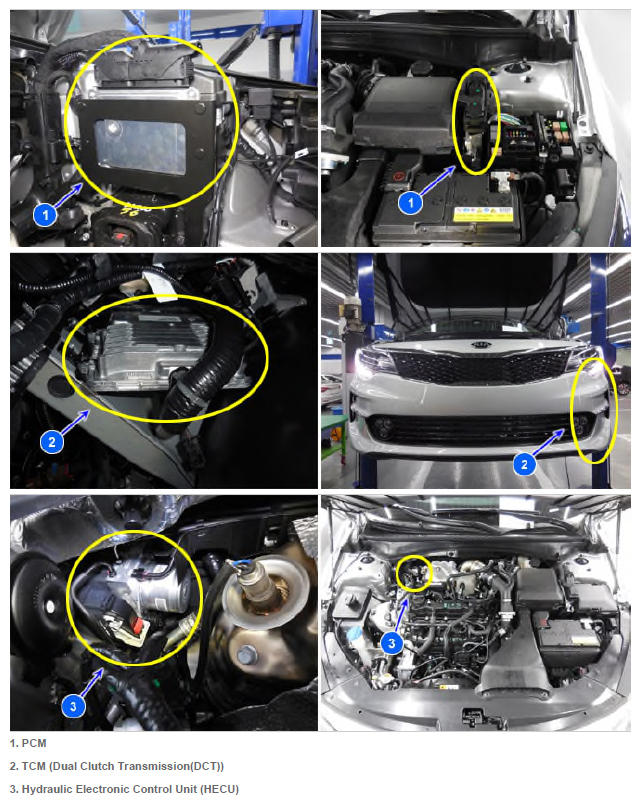 1

1

2

2

3

3

1. PCM

2. TCM (Dual Clutch Transmission(DCT))

3. Hydraulic Electronic Control Unit (HECU)