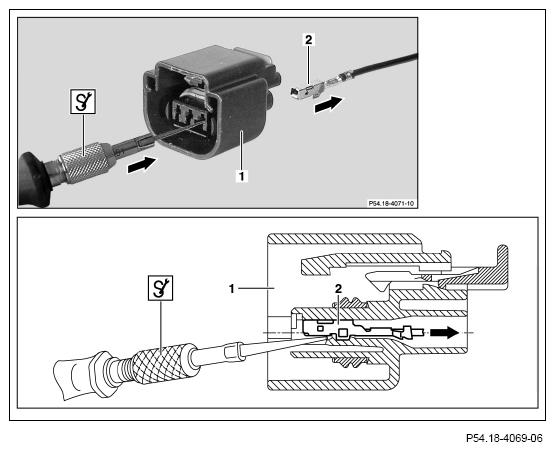 2

1

P54.18-4071-10

1

2

P54.18-4069-06