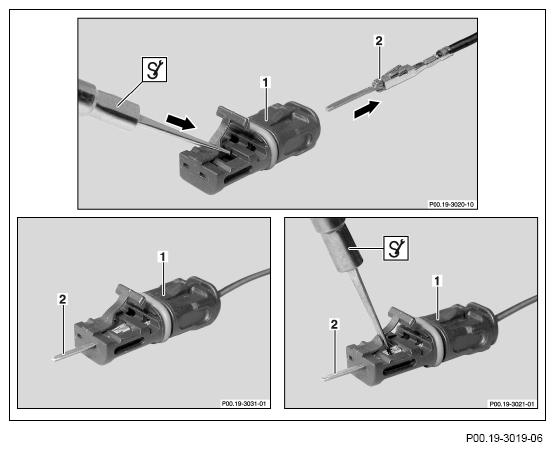 1

2

P00.19-3020-10

1

2

P00.19-3031-01

1

2

P00.19-3021-01

P00.19-3019-06