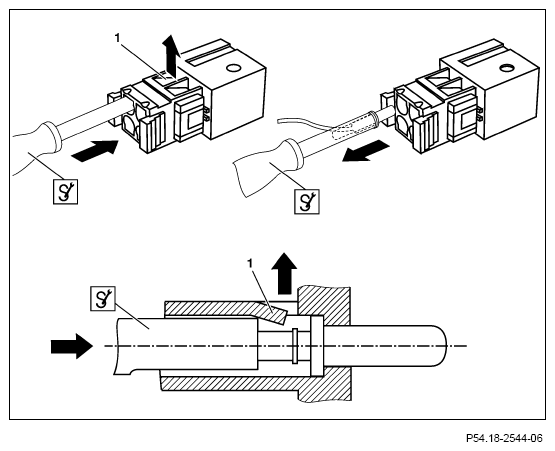 1

1

P54.18-2544-06