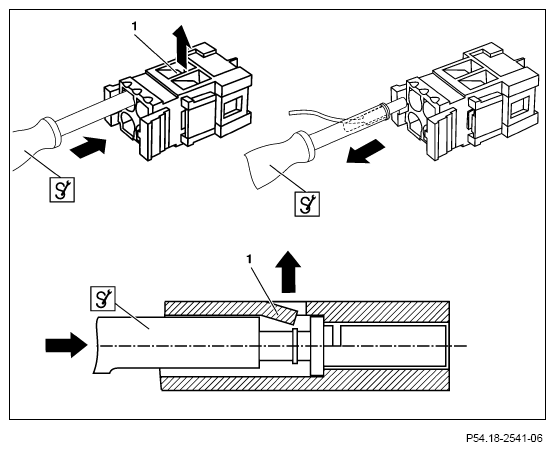 1

1

P54.18-2541-06