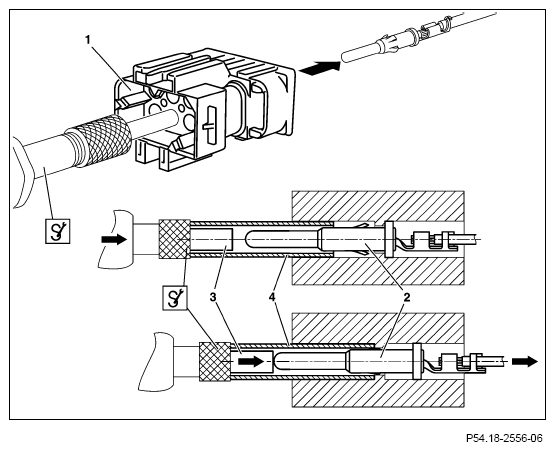 1

3

4

2

P54.18-2556-06