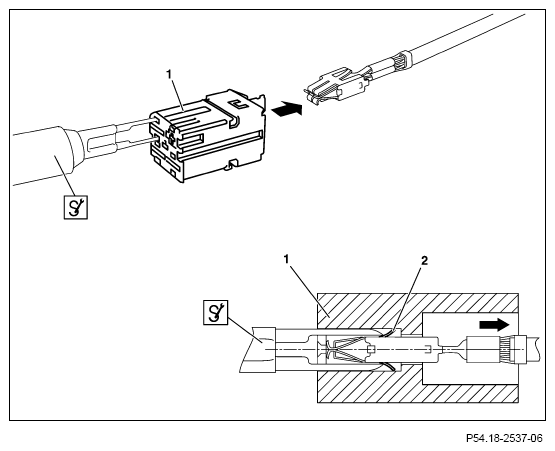 1

1

2

P54.18-2537-06