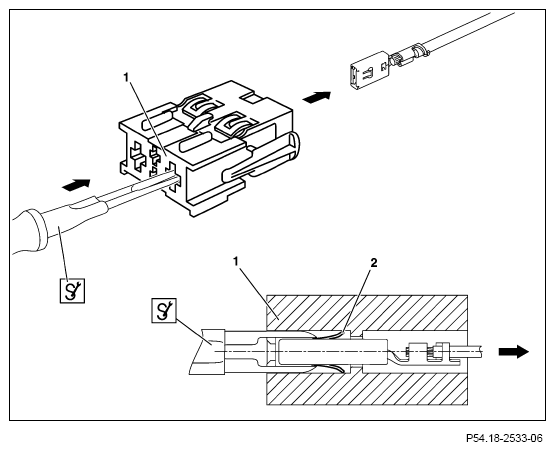 1

1

2

P54.18-2533-06