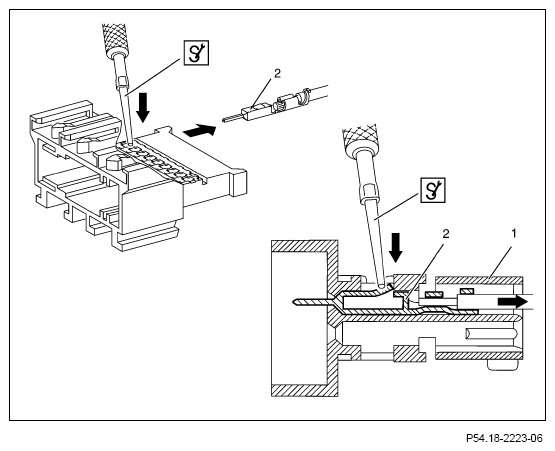 2

2

1

P54.18-2223-06