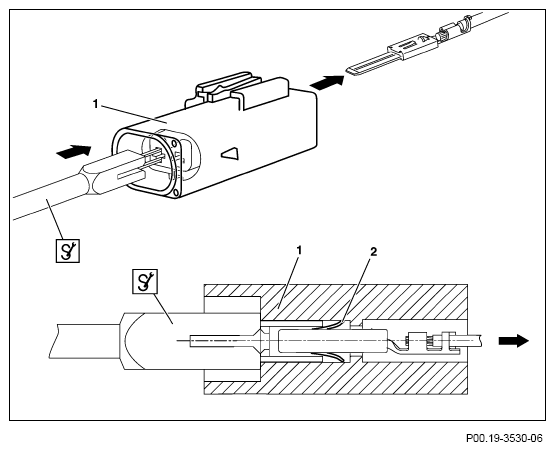 1

1

2

P00.19-3530-06