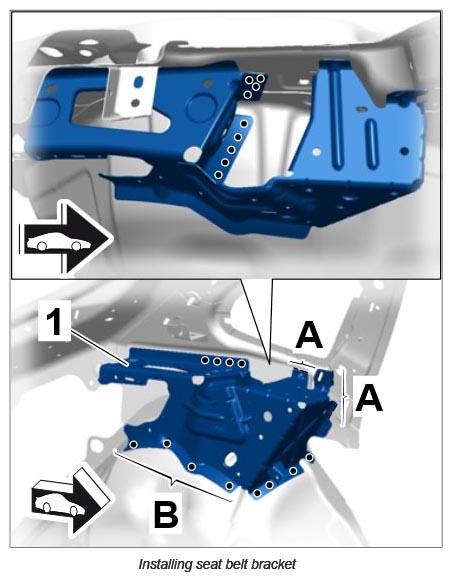 1

A

A

B

Installing seat belt bracket