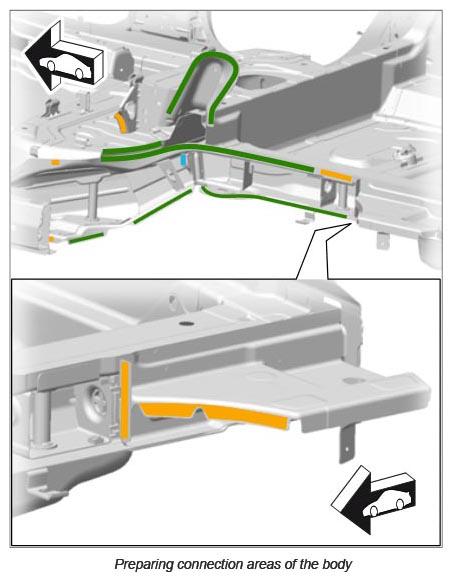 Preparing connection areas of the body