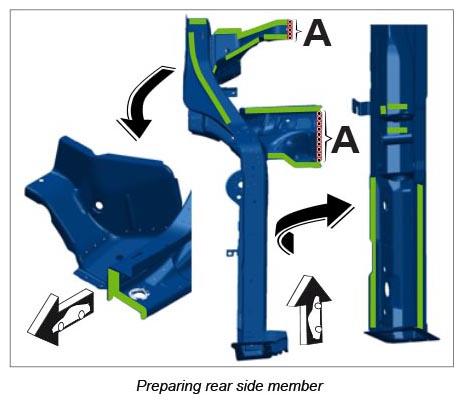 A

A

Preparing rear side member