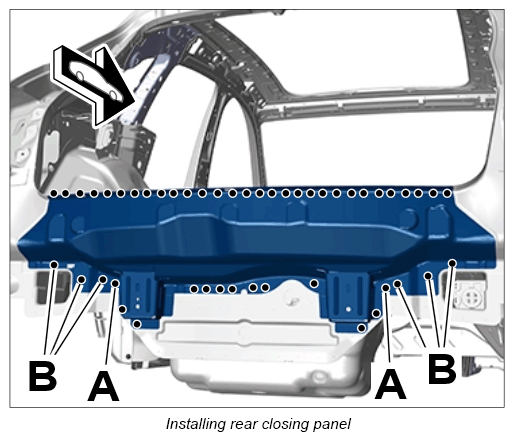 B
A
A
B

Installing rear closing panel